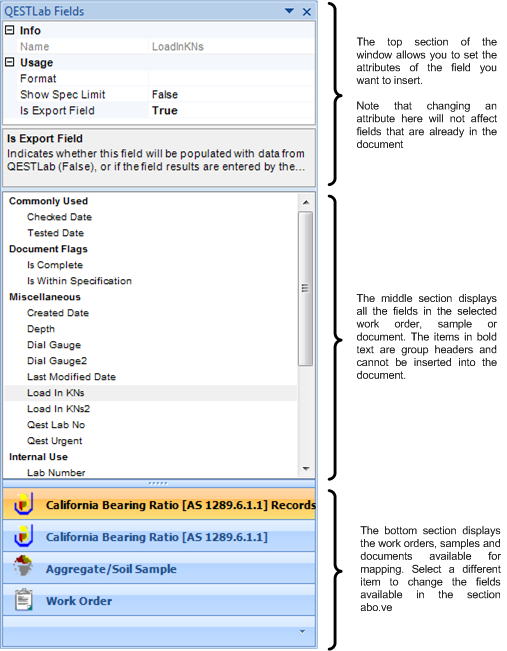 QESTLab Fields

Info

Name LoadInKNs

Usage

Format

Show Spec Limit False

Is Export Field True

Is Export Field
Indicates whether this field will be populated with data from QESTLab (False), or if the field results are entered by the...

Commonly Used
Checked Date
Tested Date
Document Flags
Is Complete
Is Within Specification
Miscellaneous
Created Date
Depth
Dial Gauge
Dial Gauge2
Last Modified Date
Load In KNs
Load In KNs2
Qest Lab No
Qest Urgent
Internal Use
Lab Number

California Bearing Ratio [AS 1289.6.1.1] Records

California Bearing Ratio [AS 1289.6.1.1]

Aggregate/Soil Sample

Work Order

The top section of the window allows you to set the attributes of the field you want to insert.

Note that changing an attribute here will not affect fields that are already in the document

The middle section displays all the fields in the selected work order, sample or document. The items in bold text are group headers and cannot be inserted into the document.

The bottom section displays the work orders, samples and documents available for mapping. Select a different item to change the fields available in the section abo.ve